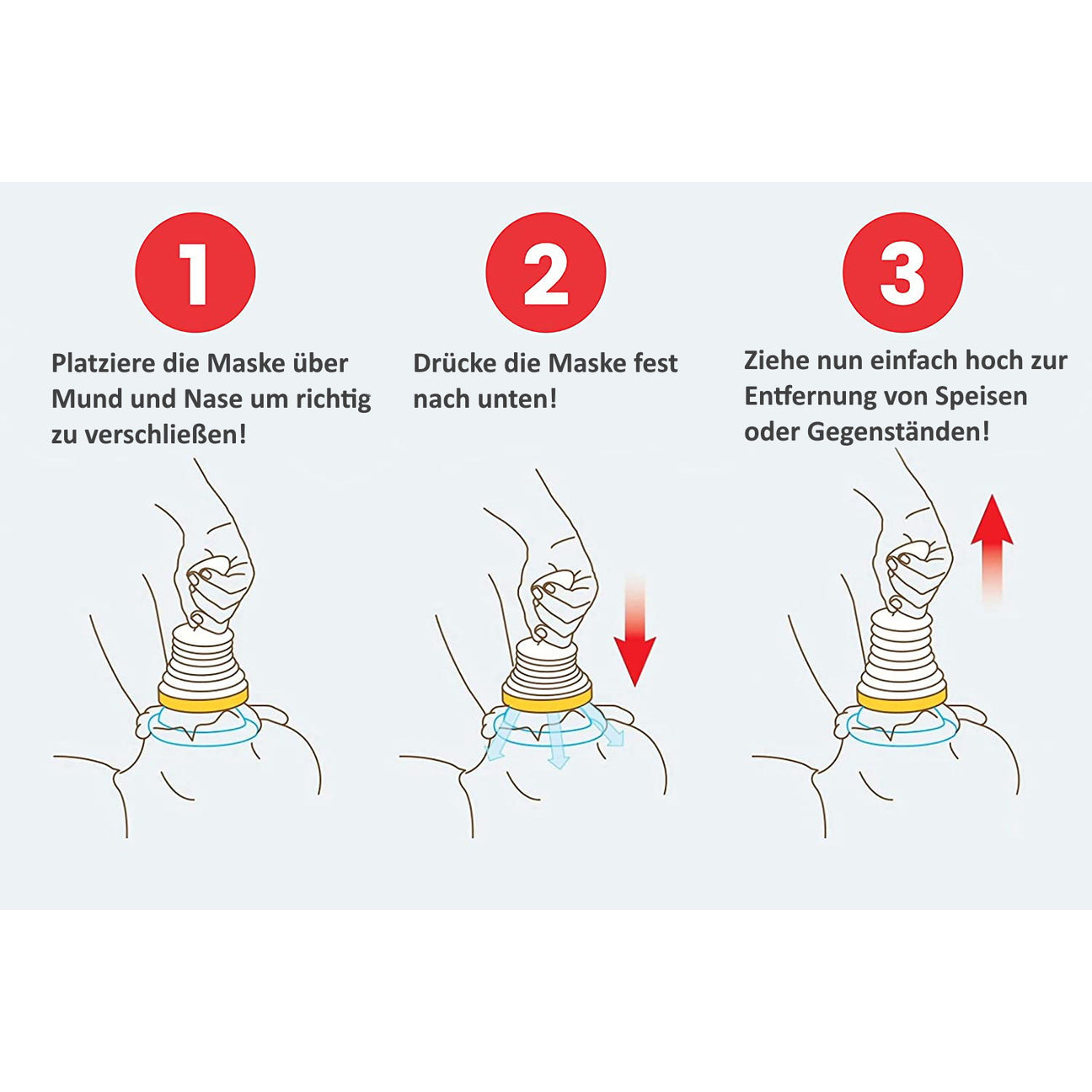 1

Platziere die Maske über Mund und Nase um richtig zu verschließen!

2

Drücke die Maske fest nach unten!

3

Ziehe nun einfach hoch zur Entfernung von Speisen oder Gegenständen!